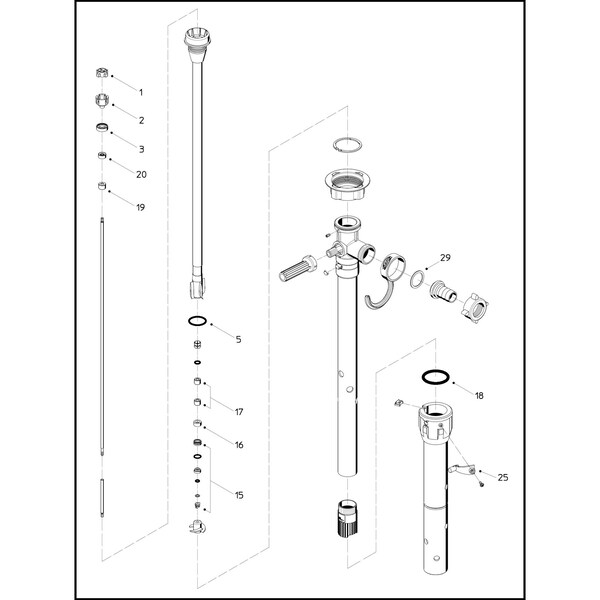 1
2
3
20
19
5
17
16
15
29
18
25